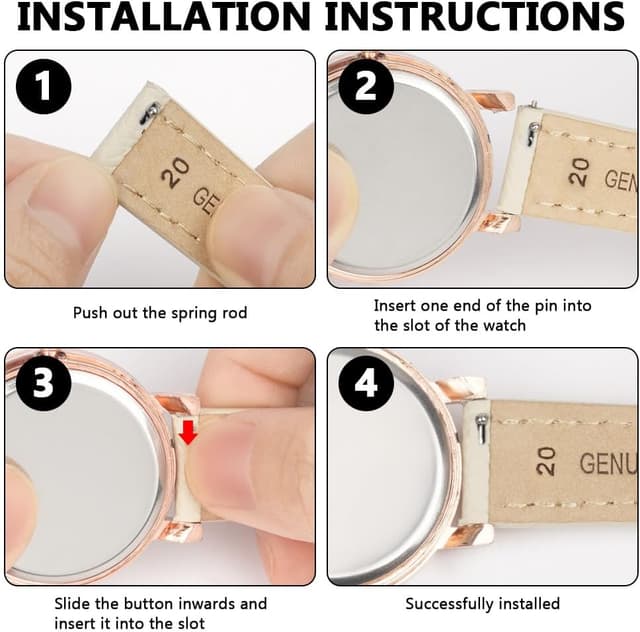 INSTALLATION INSTRUCTIONS

1

20 GE

Push out the spring rod

2

20 GEN

Insert one end of the pin into the slot of the watch

3

Slide the button inwards and insert it into the slot

4

20 GENU

Successfully installed