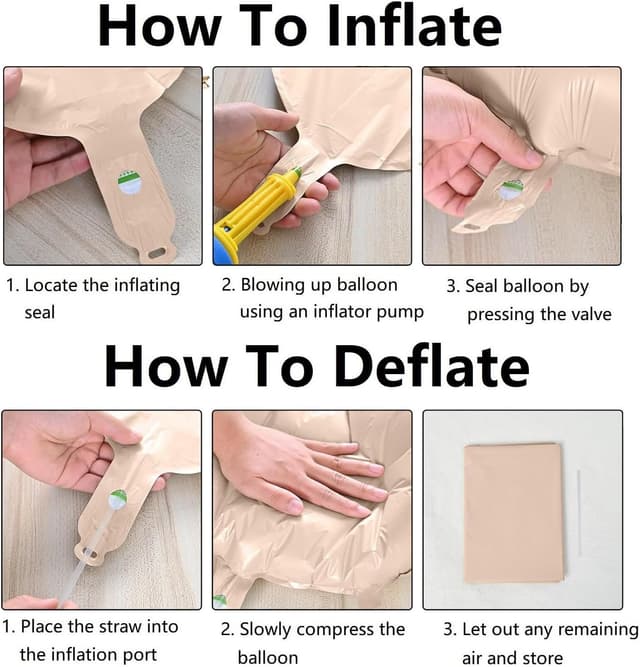 How To Inflate

1. Locate the inflating seal

2. Blowing up balloon using an inflator pump

3. Seal balloon by pressing the valve

How To Deflate

1. Place the straw into the inflation port

2. Slowly compress the balloon

3. Let out any remaining air and store