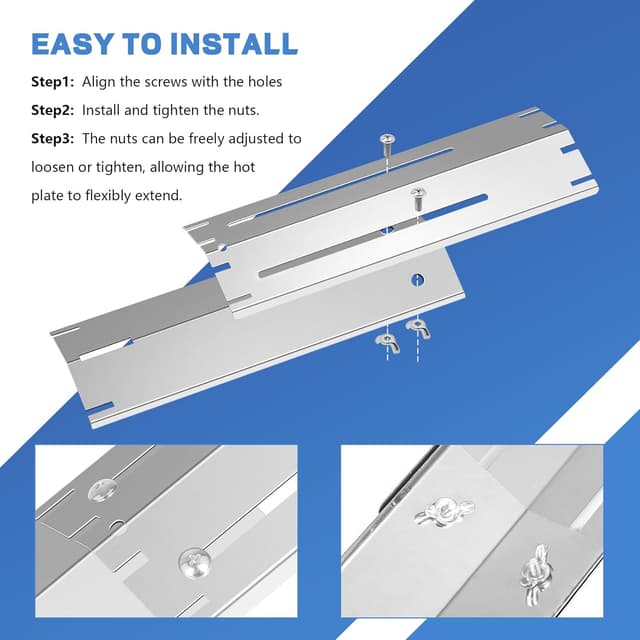 EASY TO INSTALL

Step1: Align the screws with the holes

Step2: Install and tighten the nuts.

Step3: The nuts can be freely adjusted to loosen or tighten, allowing the hot plate to flexibly extend.