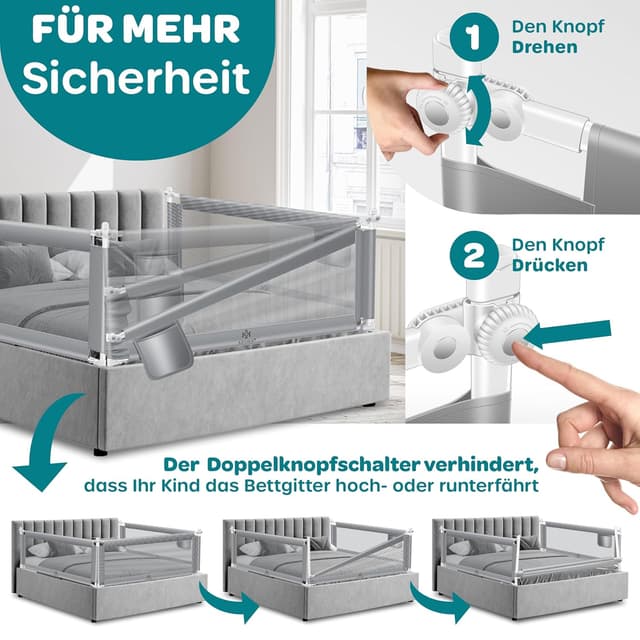 FÜR MEHR
Sicherheit

1 Den Knopf Drehen

2 Den Knopf Drücken

Der Doppelknopfschalter verhindert, dass Ihr Kind das Bettgitter hoch- oder runterfährt