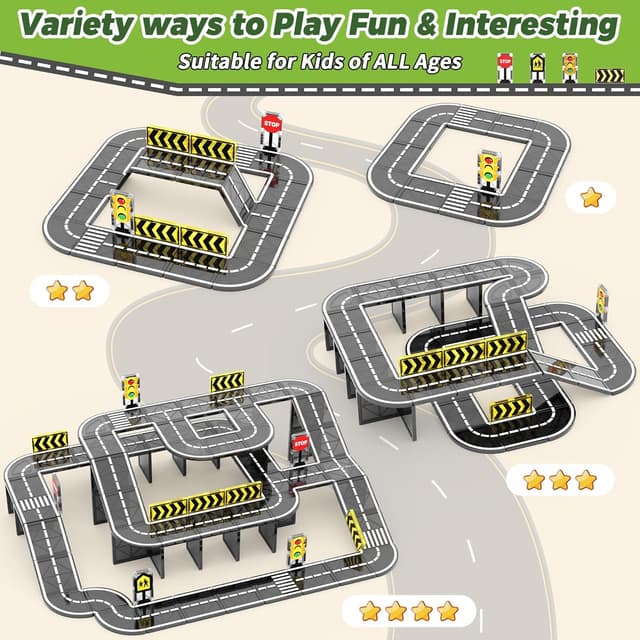 Variety ways to Play Fun & Interesting
Suitable for Kids of ALL Ages

STOP

STOP

STOP