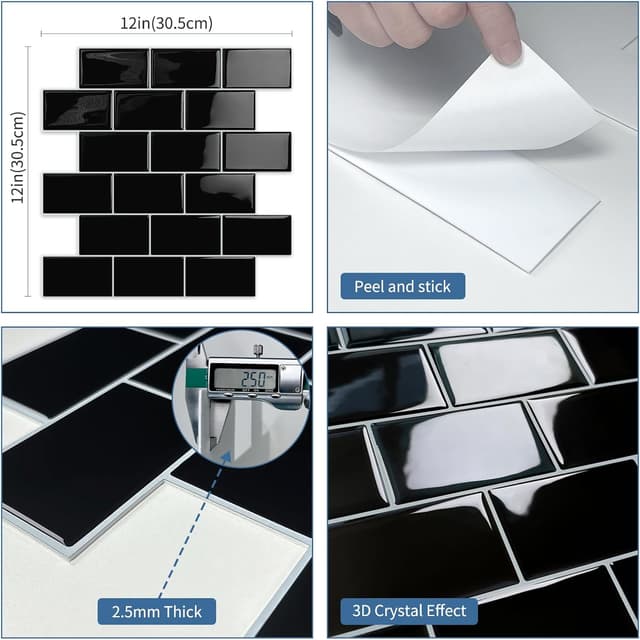 12in(30.5cm)

12in(30.5cm)

Peel and stick

250

2.5mm Thick

3D Crystal Effect