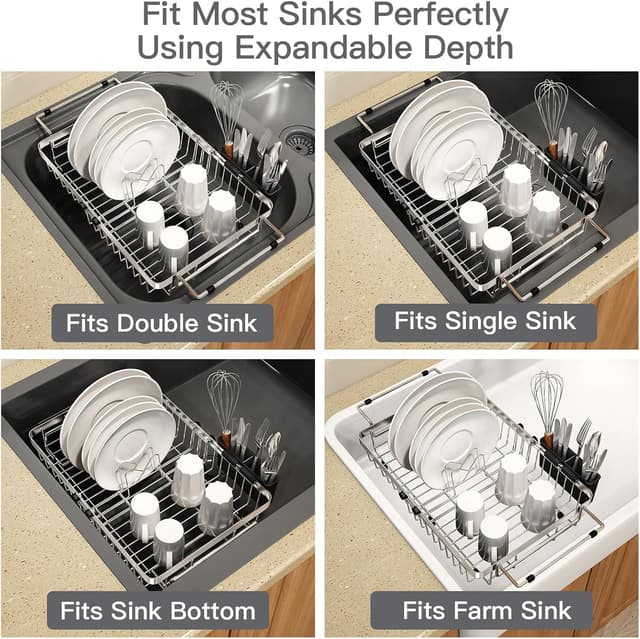 Fit Most Sinks Perfectly
Using Expandable Depth

Fits Double Sink

Fits Single Sink

Fits Sink Bottom

Fits Farm Sink