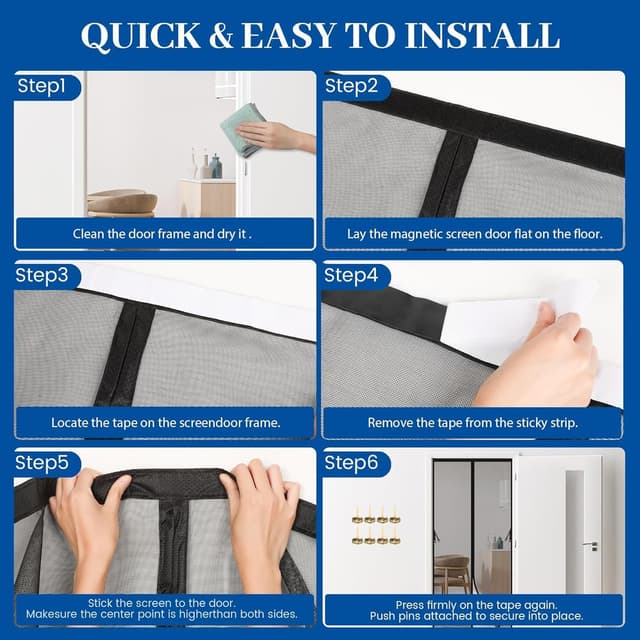 QUICK & EASY TO INSTALL

Step1

Clean the door frame and dry it .

Step2

Lay the magnetic screen door flat on the floor.

Step3

Locate the tape on the screendoor frame.

Step4

Remove the tape from the sticky strip.

Step5

Stick the screen to the door.
Makesure the center point is higherthan both sides.

Step6

Press firmly on the tape again.
Push pins attached to secure into place.