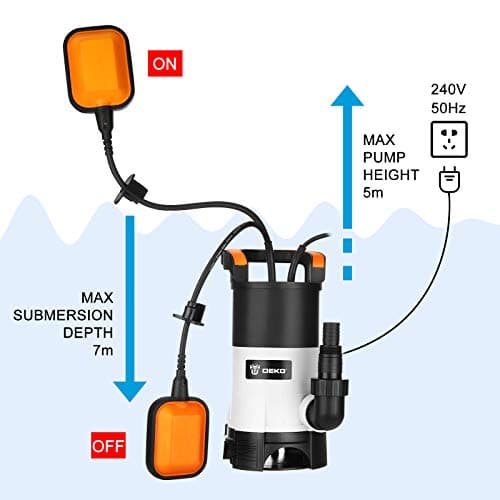 ON

240V
50Hz

MAX
PUMP
HEIGHT
5m

MAX
SUBMERSION
DEPTH
7m

DEKO

OFF