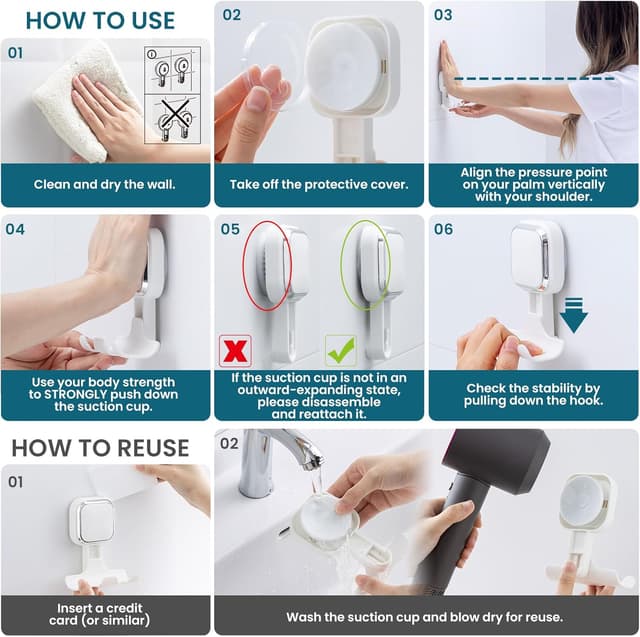 HOW TO USE

01

Clean and dry the wall.

02

Take off the protective cover.

03

Align the pressure point on your palm vertically with your shoulder.

04

Use your body strength to STRONGLY push down the suction cup.

05

If the suction cup is not in an outward-expanding state, please disassemble and reattach it.

06

Check the stability by pulling down the hook.

HOW TO REUSE

01

Insert a credit card (or similar)

02

Wash the suction cup and blow dry for reuse.