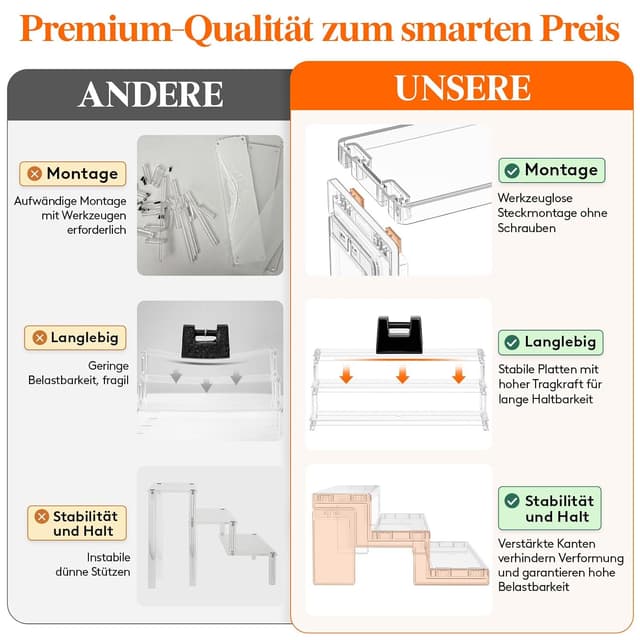 Premium-Qualität zum smarten Preis

ANDERE

Montage

Aufwändige Montage mit Werkzeugen erforderlich

Langlebig

Geringe Belastbarkeit, fragil

Stabilität und Halt

Instabile dünne Stützen

UNSERE

Montage

Werkzeuglose Steckmontage ohne Schrauben

Langlebig

Stabile Platten mit hoher Tragkraft für lange Haltbarkeit

Stabilität und Halt

Verstärkte Kanten verhindern Verformung und garantieren hohe Belastbarkeit