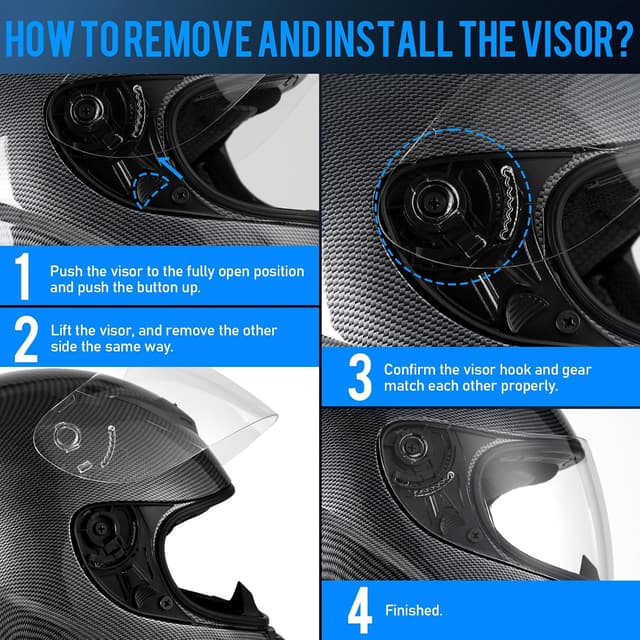 HOW TO REMOVE AND INSTALL THE VISOR?

1 Push the visor to the fully open position and push the button up.

2 Lift the visor, and remove the other side the same way.

3 Confirm the visor hook and gear match each other properly.

4 Finished.