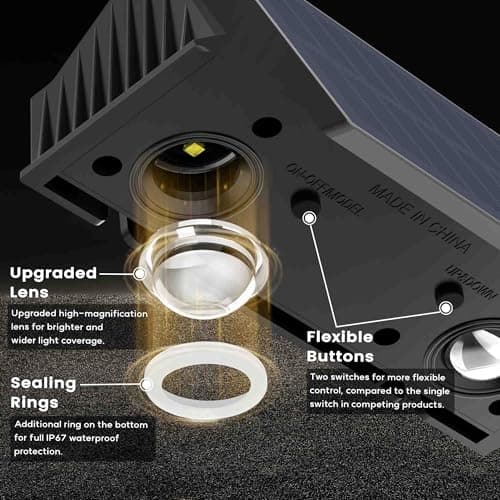 ON-OFF/MODEL

MADE IN CHINA

UP&DOWN

Upgraded Lens

Upgraded high-magnification lens for brighter and wider light coverage.

Sealing Rings

Additional ring on the bottom for full IP67 waterproof protection.

Flexible Buttons

Two switches for more flexible control, compared to the single switch in competing products.