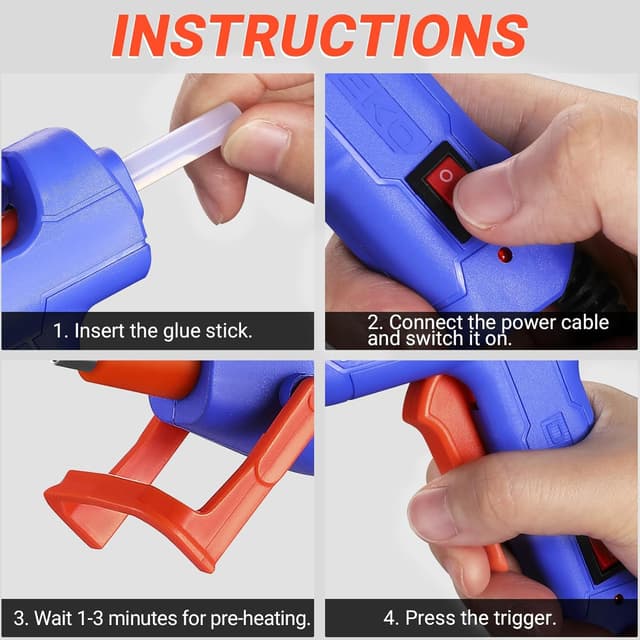 INSTRUCTIONS

1. Insert the glue stick.

2. Connect the power cable and switch it on.

3. Wait 1-3 minutes for pre-heating.

4. Press the trigger.