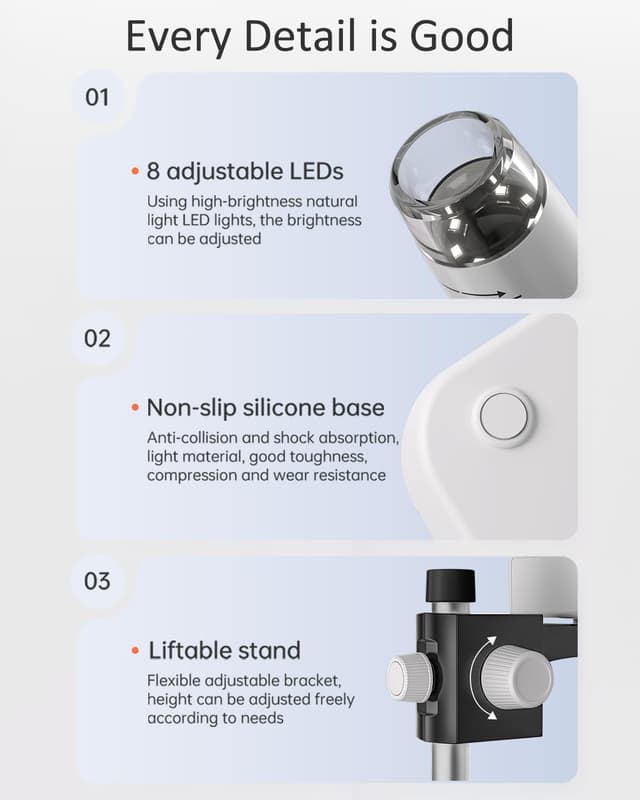 Every Detail is Good

01

• 8 adjustable LEDs

Using high-brightness natural light LED lights, the brightness can be adjusted

02

• Non-slip silicone base

Anti-collision and shock absorption, light material, good toughness, compression and wear resistance

03

• Liftable stand

Flexible adjustable bracket, height can be adjusted freely according to needs