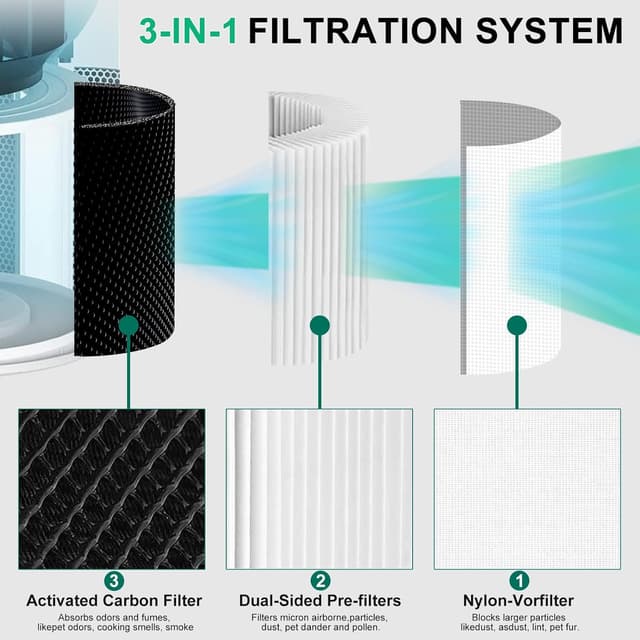 3-IN-1 FILTRATION SYSTEM

3
Activated Carbon Filter
Absorbs odors and fumes, likepet odors, cooking smells, smoke

2
Dual-Sided Pre-filters
Filters micron airborne,particles, dust, pet dander and pollen.

1
Nylon-Vorfilter
Blocks larger particles likedust, asdust, lint, pet fur.