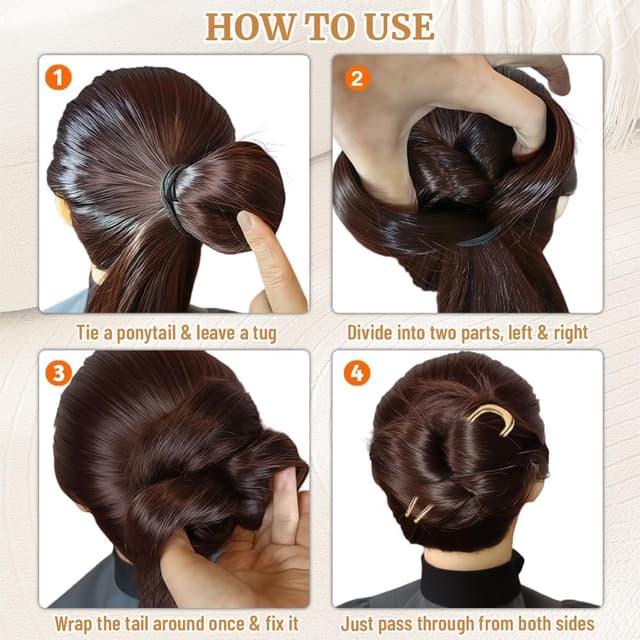 HOW TO USE

1

Tie a ponytail & leave a tug

2

Divide into two parts, left & right

3

Wrap the tail around once & fix it

4

Just pass through from both sides