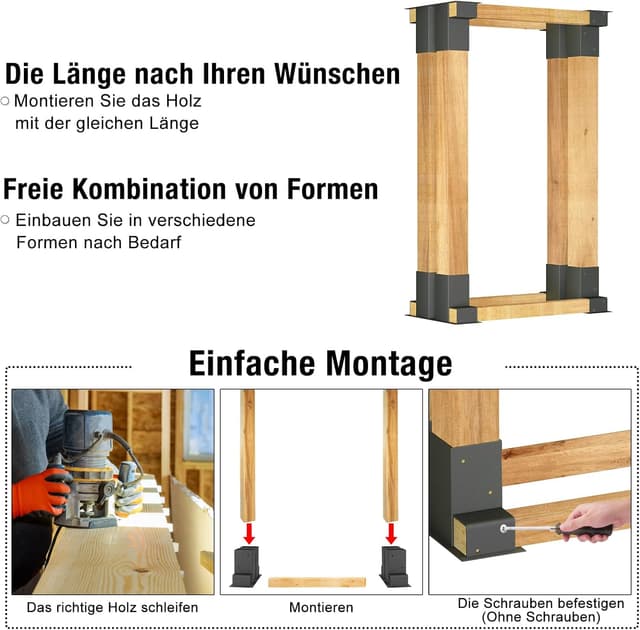 Die Länge nach Ihren Wünschen

○ Montieren Sie das Holz mit der gleichen Länge

Freie Kombination von Formen

○ Einbauen Sie in verschiedene Formen nach Bedarf

Einfache Montage

Das richtige Holz schleifen

Montieren

Die Schrauben befestigen (Ohne Schrauben)