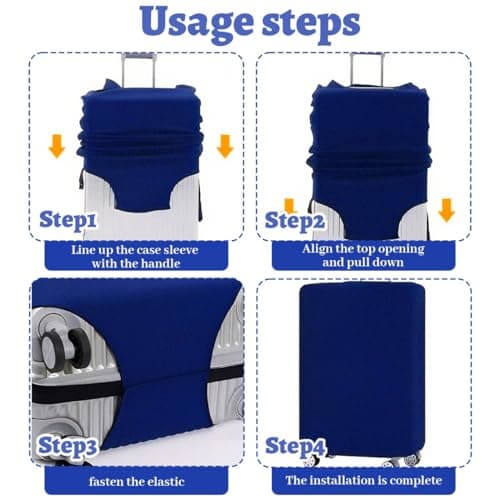 Usage steps

Step1

Line up the case sleeve with the handle

Step2

Align the top opening and pull down

Step3

fasten the elastic

Step4

The installation is complete