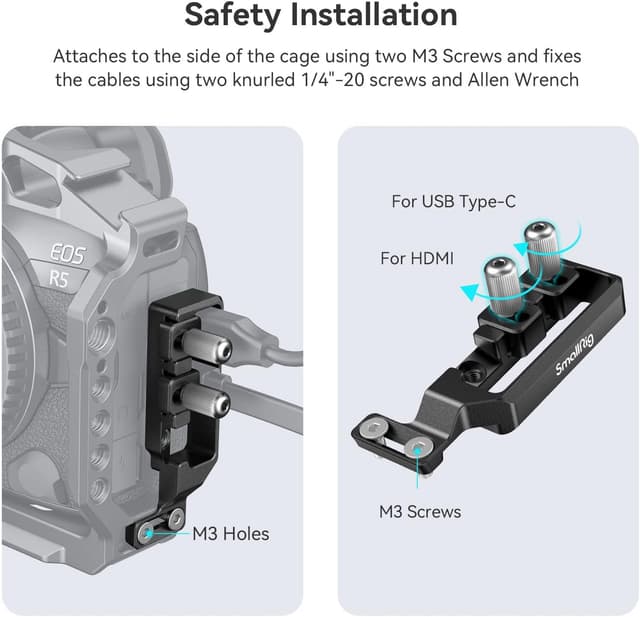 Safety Installation

Attaches to the side of the cage using two M3 Screws and fixes the cables using two knurled 1/4"-20 screws and Allen Wrench

EOS
R5

M3 Holes

For USB Type-C

For HDMI

SmallRig

M3 Screws