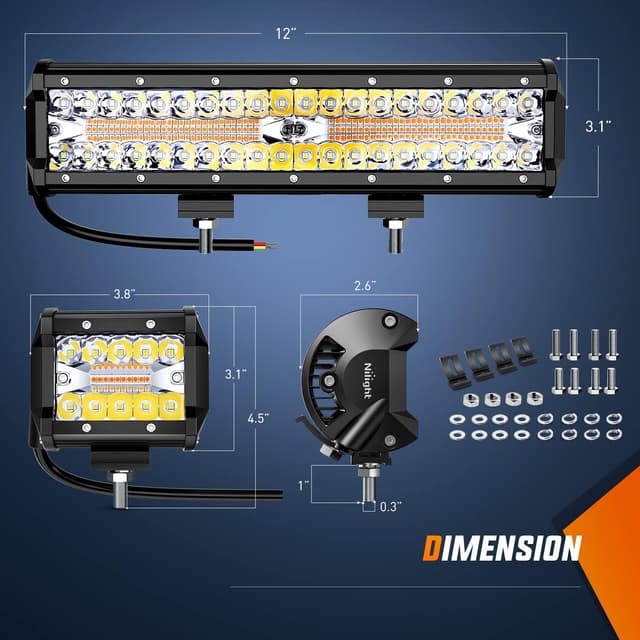 12"

3.1"

3.8"

3.1"

4.5"

2.6"

Nilight

1"

0.3"

DIMENSION