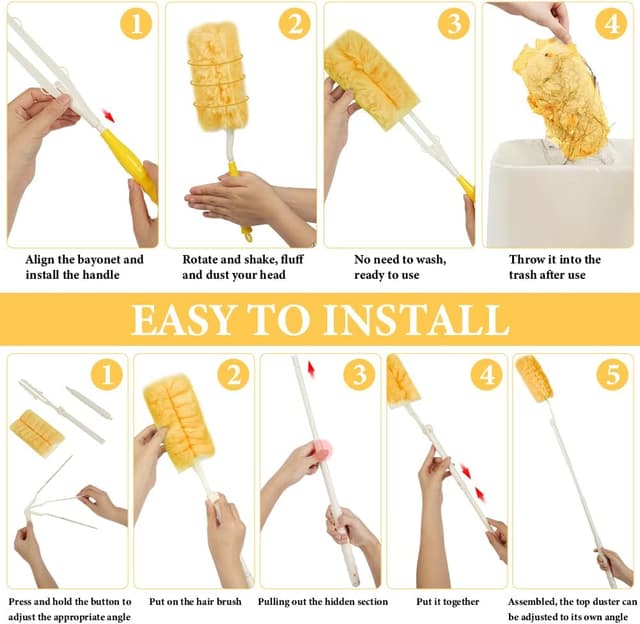 1

Align the bayonet and install the handle

2

Rotate and shake, fluff and dust your head

3

No need to wash, ready to use

4

Throw it into the trash after use

EASY TO INSTALL

1

Press and hold the button to adjust the appropriate angle

2

Put on the hair brush

3

Pulling out the hidden section

4

Put it together

5

Assembled, the top duster can be adjusted to its own angle