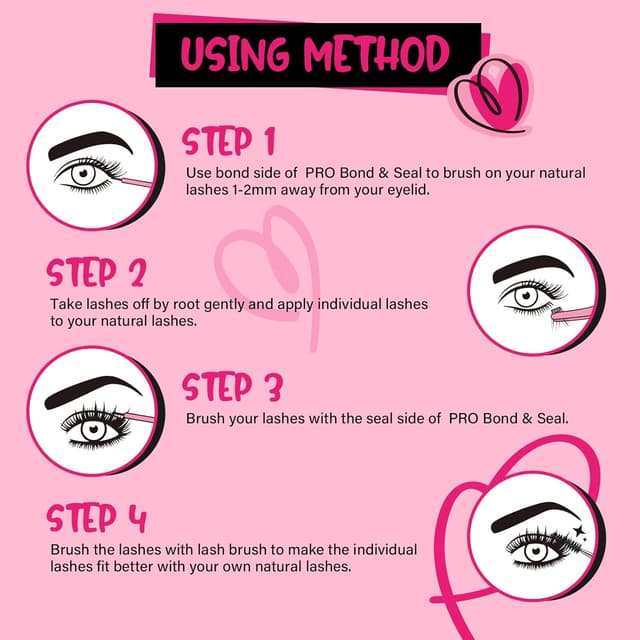 USING METHOD

STEP 1
Use bond side of PRO Bond & Seal to brush on your natural lashes 1-2mm away from your eyelid.

STEP 2
Take lashes off by root gently and apply individual lashes to your natural lashes.

STEP 3
Brush your lashes with the seal side of PRO Bond & Seal.

STEP 4
Brush the lashes with lash brush to make the individual lashes fit better with your own natural lashes.