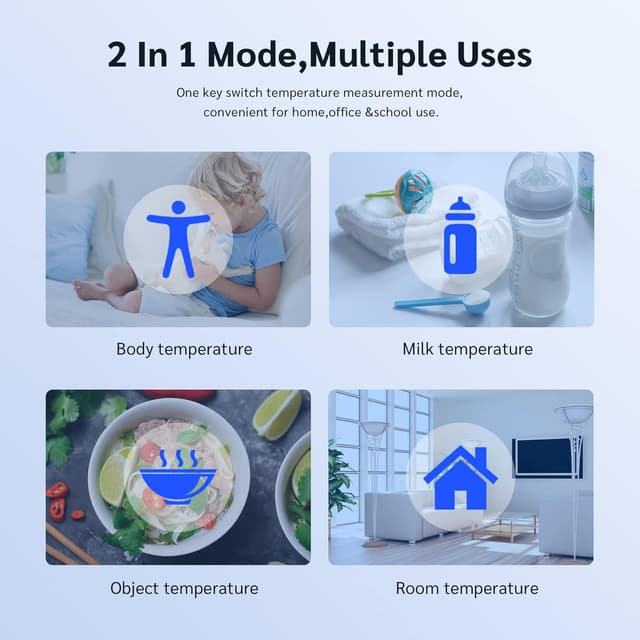 2 In 1 Mode,Multiple Uses

One key switch temperature measurement mode, convenient for home,office &school use.

Body temperature

Milk temperature

Object temperature

Room temperature