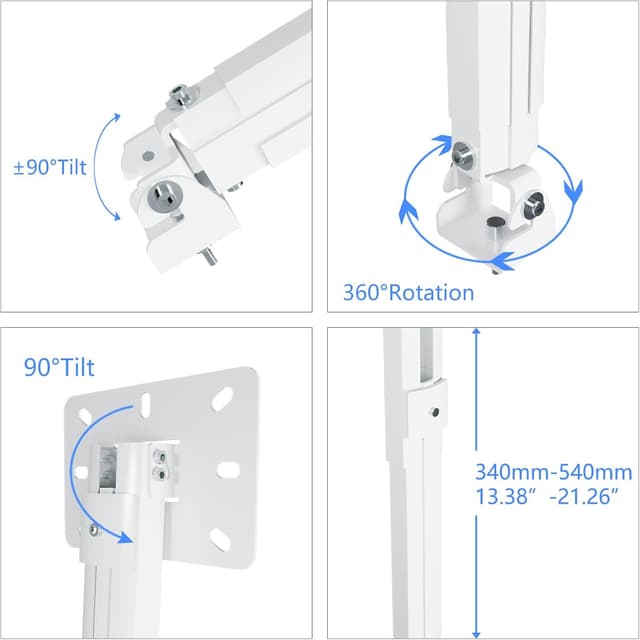 ±90°Tilt

360°Rotation

90°Tilt

340mm-540mm
13.38″ -21.26″