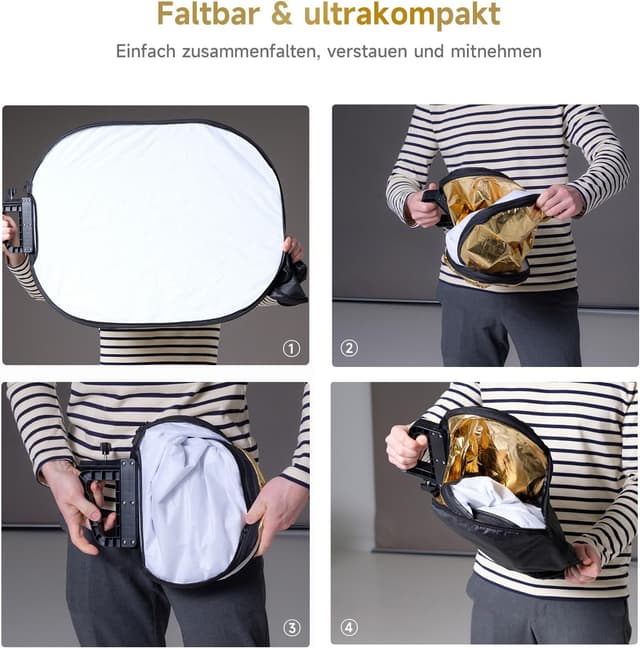 Faltbar & ultrakompakt

Einfach zusammenfalten, verstauen und mitnehmen

①

②

③

④