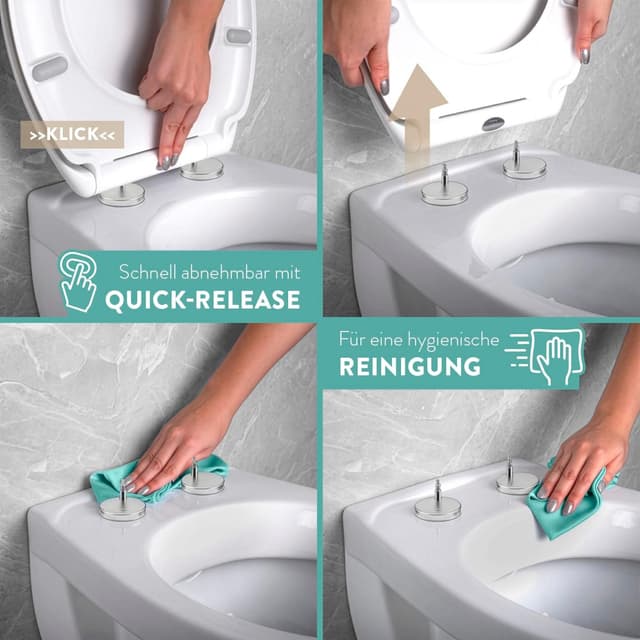 >>KLICK<<

Schnell abnehmbar mit
QUICK-RELEASE

Für eine hygienische
REINIGUNG