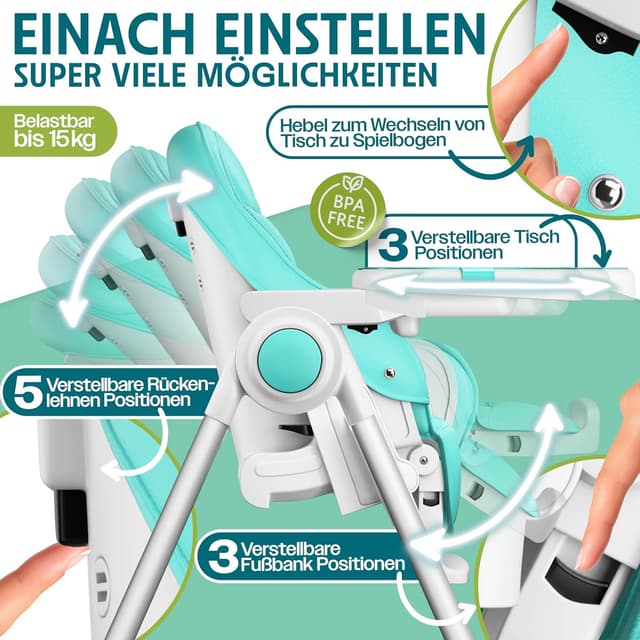 EINACH EINSTELLEN
SUPER VIELE MÖGLICHKEITEN

Belastbar bis 15 kg

Hebel zum Wechseln von Tisch zu Spielbogen

BPA FREE

3 Verstellbare Tisch Positionen

5 Verstellbare Rückenlehnen Positionen

3 Verstellbare Fußbank Positionen