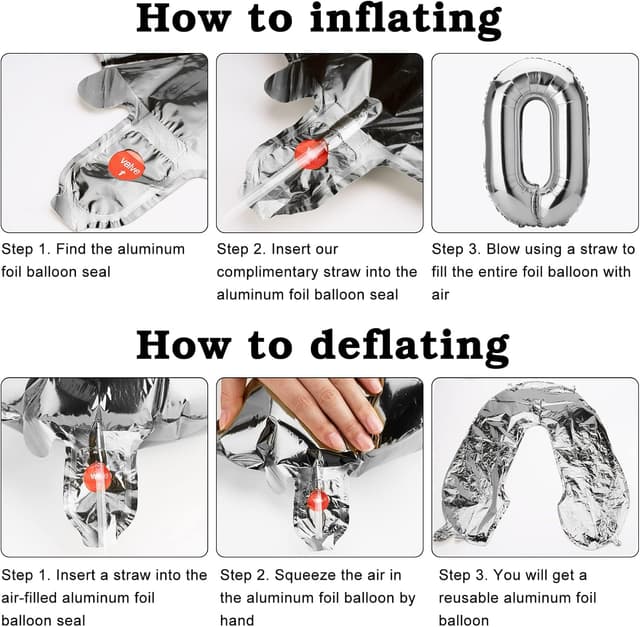 How to inflating

valve

Step 1. Find the aluminum foil balloon seal

Step 2. Insert our complimentary straw into the aluminum foil balloon seal

Step 3. Blow using a straw to fill the entire foil balloon with air

How to deflating

Step 1. Insert a straw into the air-filled aluminum foil balloon seal

Step 2. Squeeze the air in the aluminum foil balloon by hand

Step 3. You will get a reusable aluminum foil balloon