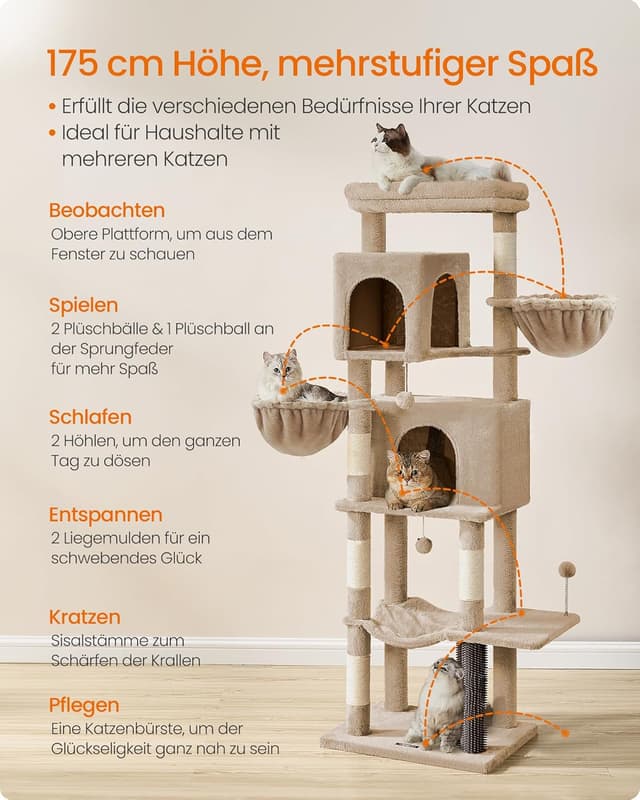 175 cm Höhe, mehrstufiger Spaß

• Erfüllt die verschiedenen Bedürfnisse Ihrer Katzen
• Ideal für Haushalte mit mehreren Katzen

Beobachten
Obere Plattform, um aus dem Fenster zu schauen

Spielen
2 Plüschbälle & 1 Plüschball an der Sprungfeder für mehr Spaß

Schlafen
2 Höhlen, um den ganzen Tag zu dösen

Entspannen
2 Liegemulden für ein schwebendes Glück

Kratzen
Sisalstämme zum Schärfen der Krallen

Pflegen
Eine Katzenbürste, um der Glückseligkeit ganz nah zu sein