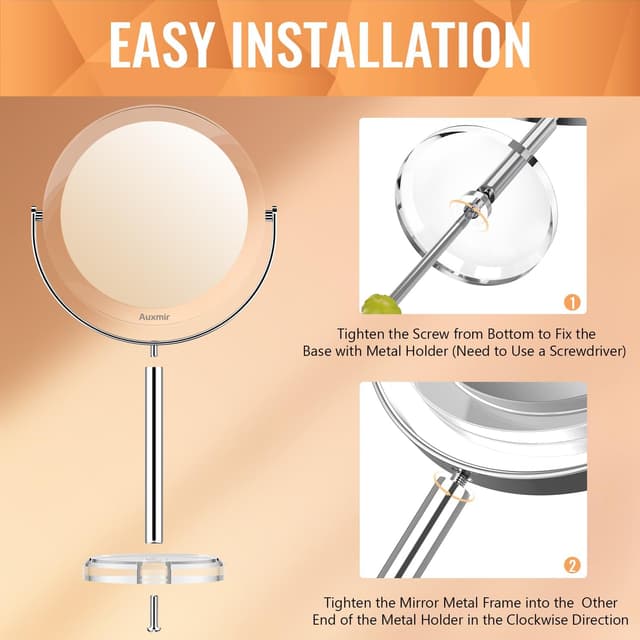 EASY INSTALLATION

Auxmir

1

Tighten the Screw from Bottom to Fix the Base with Metal Holder (Need to Use a Screwdriver)

2

Tighten the Mirror Metal Frame into the Other End of the Metal Holder in the Clockwise Direction