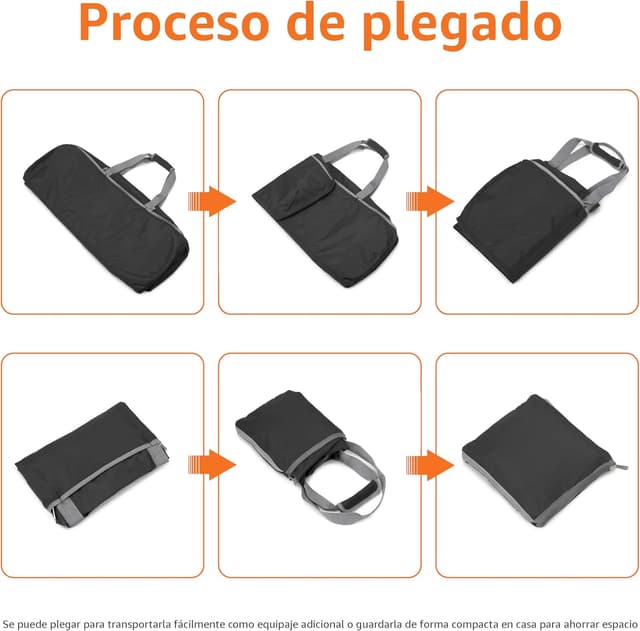 Proceso de plegado

Se puede plegar para transportarla fácilmente como equipaje adicional o guardarla de forma compacta en casa para ahorrar espacio