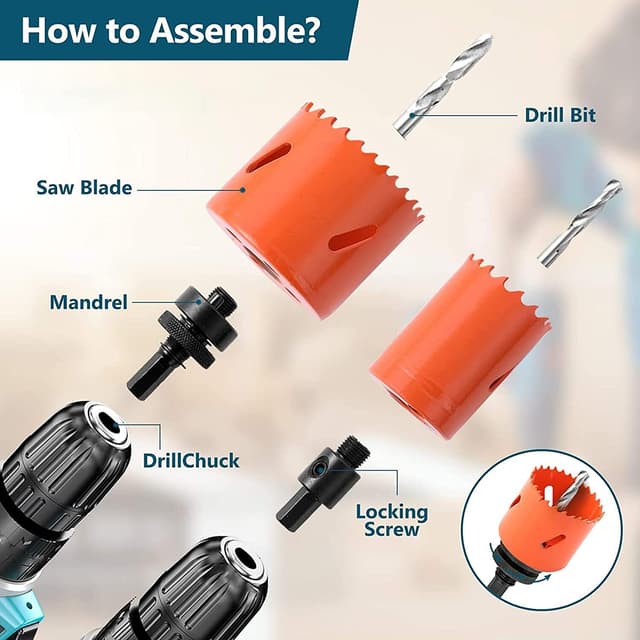 How to Assemble?

Drill Bit

Saw Blade

Mandrel

DrillChuck

Locking Screw