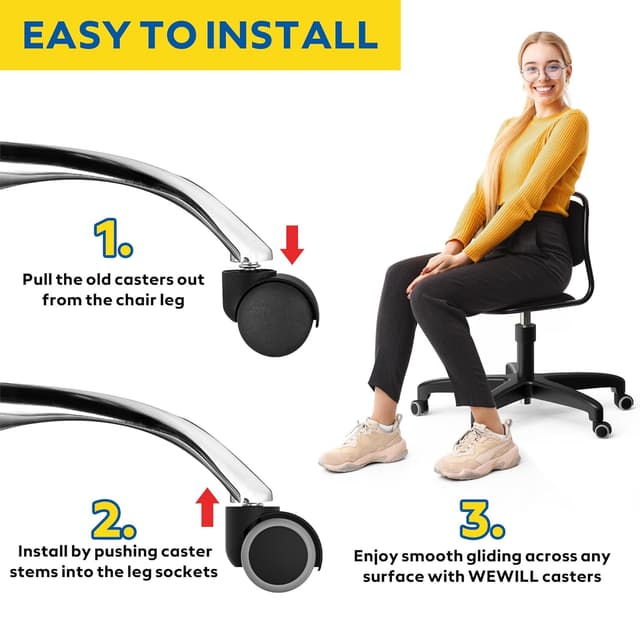 EASY TO INSTALL

1.
Pull the old casters out from the chair leg

2.
Install by pushing caster stems into the leg sockets

3.
Enjoy smooth gliding across any surface with WEWILL casters