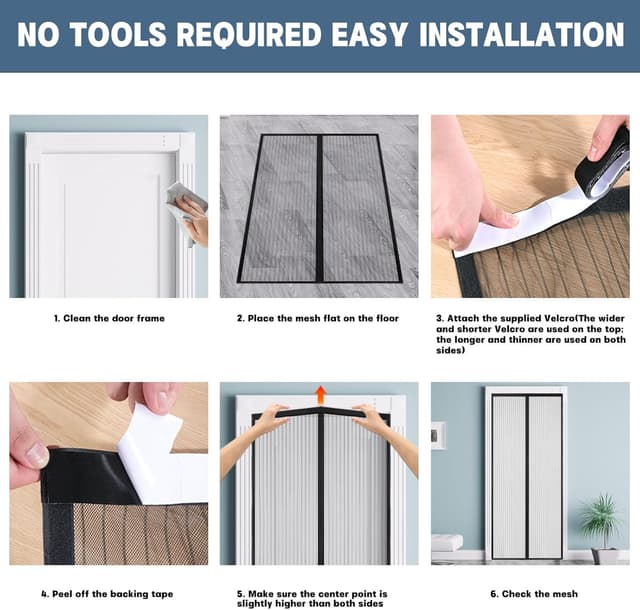 NO TOOLS REQUIRED EASY INSTALLATION

1. Clean the door frame

2. Place the mesh flat on the floor

3. Attach the supplied Velcro(The wider and shorter Velcro are used on the top; the longer and thinner are used on both sides)

4. Peel off the backing tape

5. Make sure the center point is slightly higher than both sides

6. Check the mesh