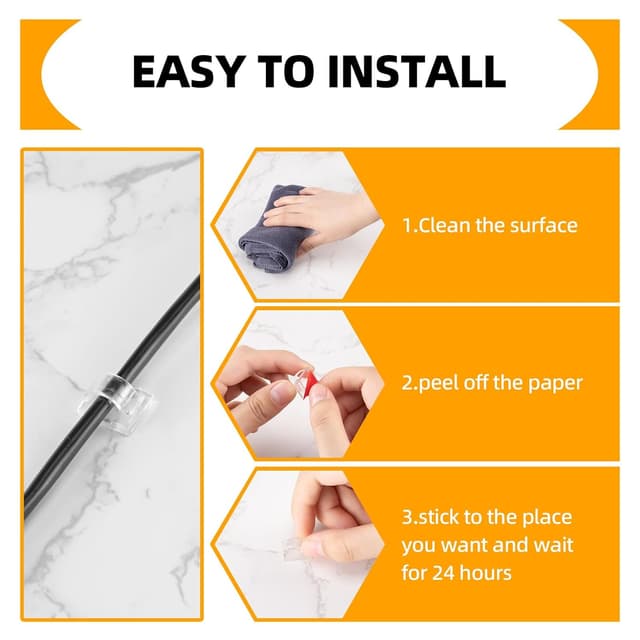 EASY TO INSTALL

1.Clean the surface

2.peel off the paper

3.stick to the place you want and wait for 24 hours