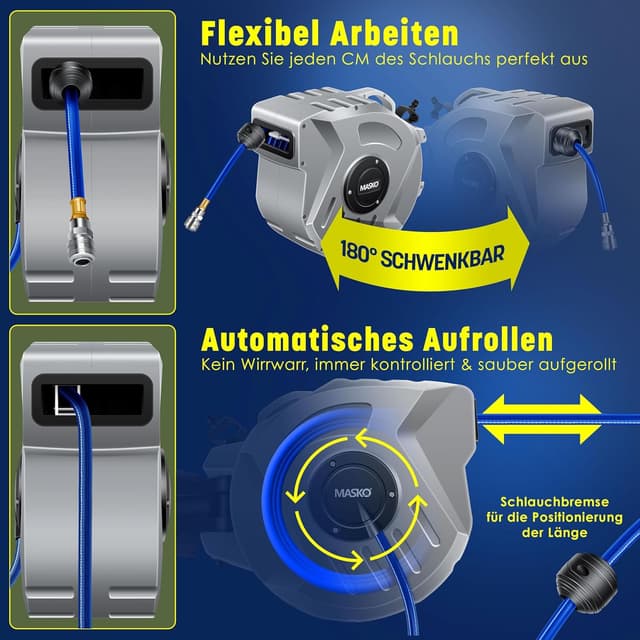 Flexibel Arbeiten
Nutzen Sie jeden CM des Schlauchs perfekt aus

MASKO

180° SCHWENKBAR

Automatisches Aufrollen
Kein Wirrwarr, immer kontrolliert & sauber aufgerollt

MASKO

Schlauchbremse für die Positionierung der Länge