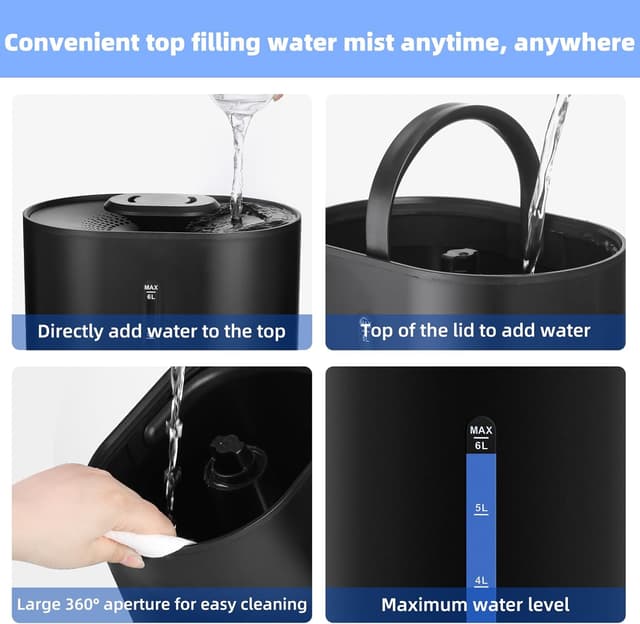 Convenient top filling water mist anytime, anywhere

MAX
6L

Directly add water to the top

Top of the lid to add water

Large 360° aperture for easy cleaning

MAX
6L

5L

4L

Maximum water level