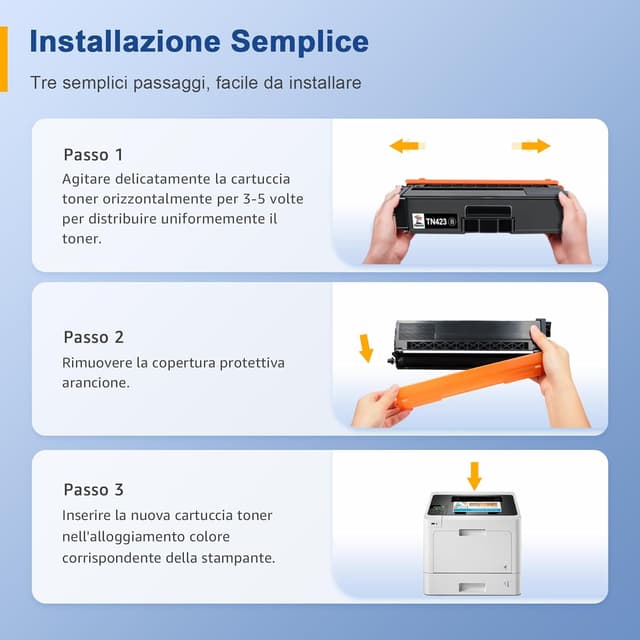 Installazione Semplice

Tre semplici passaggi, facile da installare

Passo 1
Agitare delicatamente la cartuccia toner orizzontalmente per 3-5 volte per distribuire uniformemente il toner.

TN423 B

Passo 2
Rimuovere la copertura protettiva arancione.

Passo 3
Inserire la nuova cartuccia toner nell'alloggiamento colore corrispondente della stampante.