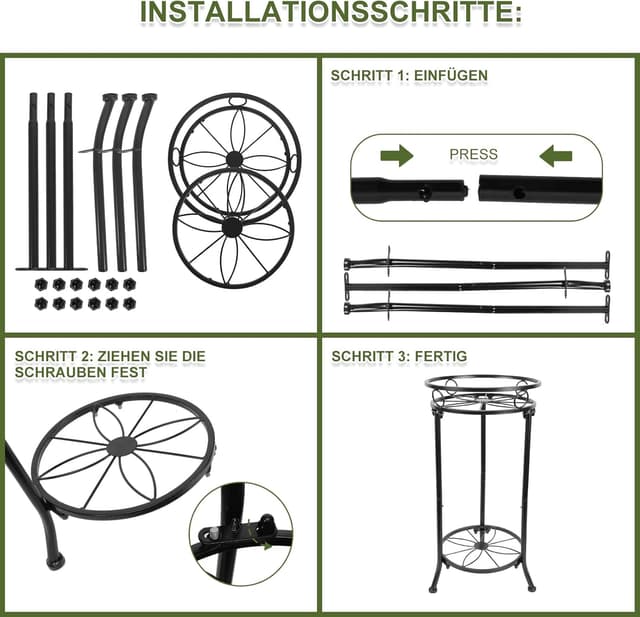 INSTALLATIONSSCHRITTE:

SCHRITT 1: EINFÜGEN

PRESS

SCHRITT 2: ZIEHEN SIE DIE SCHRAUBEN FEST

SCHRITT 3: FERTIG