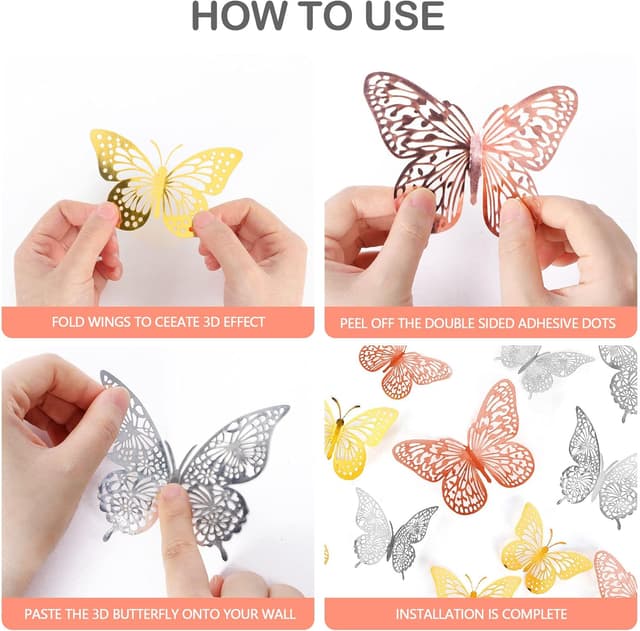 HOW TO USE

FOLD WINGS TO CEEATE 3D EFFECT

PEEL OFF THE DOUBLE SIDED ADHESIVE DOTS

PASTE THE 3D BUTTERFLY ONTO YOUR WALL

INSTALLATION IS COMPLETE