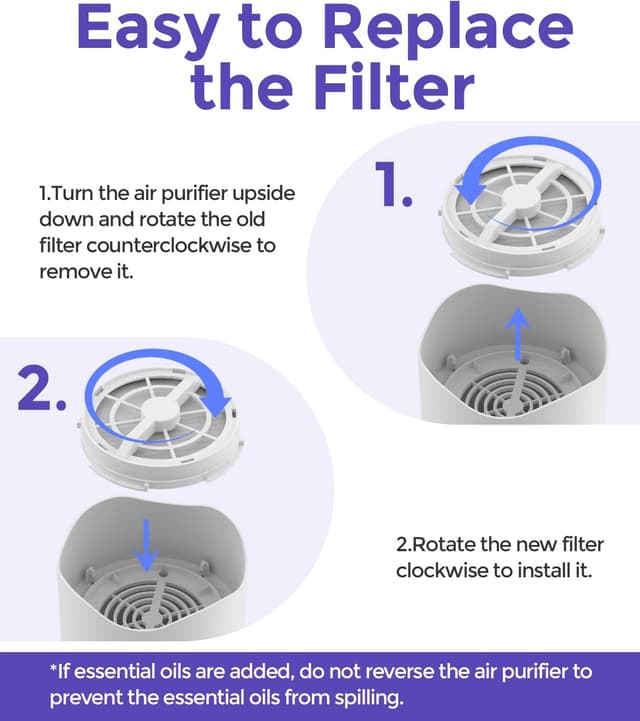 Easy to Replace the Filter

1.Turn the air purifier upside down and rotate the old filter counterclockwise to remove it.

1.

2.

2.Rotate the new filter clockwise to install it.

*If essential oils are added, do not reverse the air purifier to prevent the essential oils from spilling.