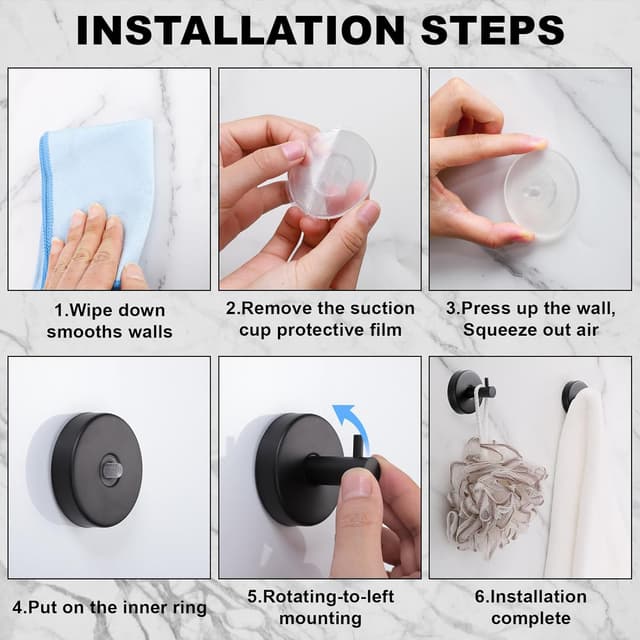 INSTALLATION STEPS

1.Wipe down smooths walls

2.Remove the suction cup protective film

3.Press up the wall, Squeeze out air

4.Put on the inner ring

5.Rotating-to-left mounting

6.Installation complete