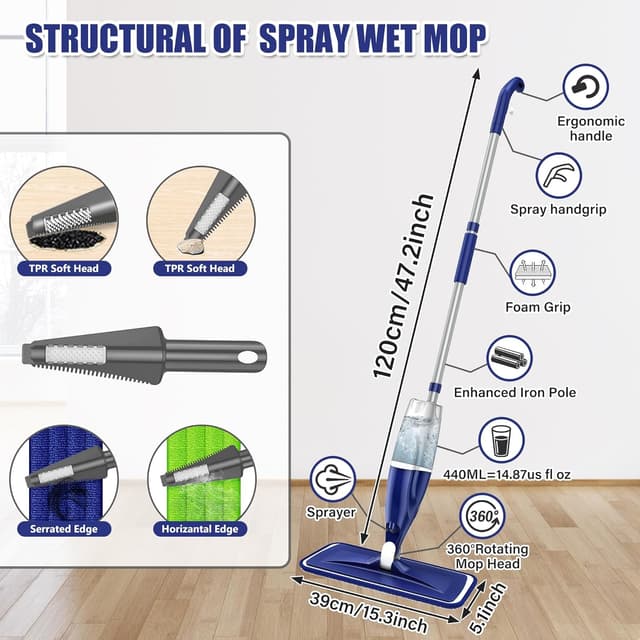 STRUCTURAL OF SPRAY WET MOP

TPR Soft Head

TPR Soft Head

Serrated Edge

Horizantal Edge

120cm/47.2inch

Ergonomic handle

Spray handgrip

Foam Grip

Enhanced Iron Pole

440ML=14.87us fl oz

Sprayer

360°

360°Rotating Mop Head

39cm/15.3inch

5.1inch