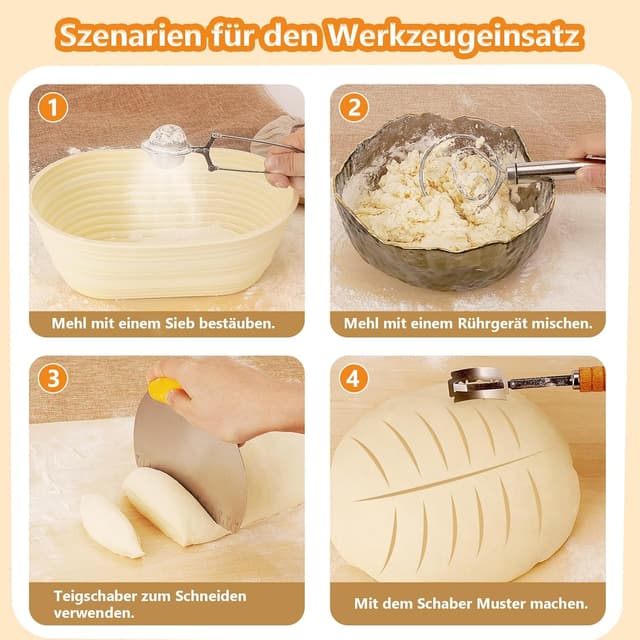 Szenarien für den Werkzeugeinsatz

1

Mehl mit einem Sieb bestäuben.

2

Mehl mit einem Rührgerät mischen.

3

Teigschaber zum Schneiden verwenden.

4

Mit dem Schaber Muster machen.