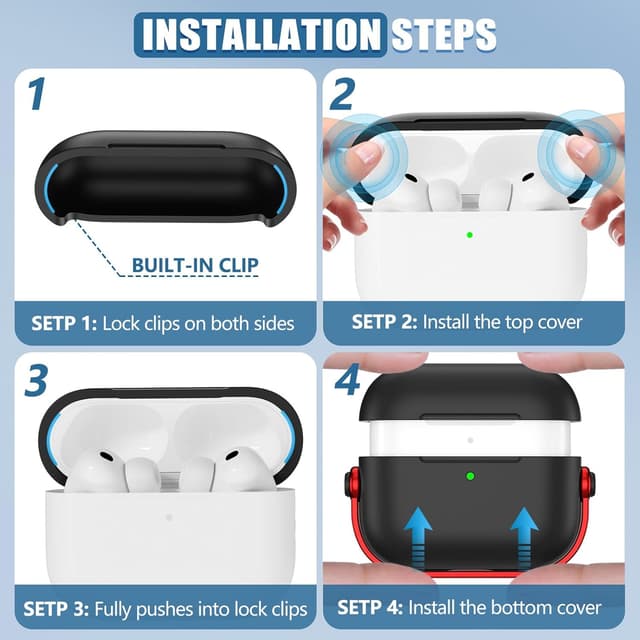 INSTALLATION STEPS

1

BUILT-IN CLIP

SETP 1: Lock clips on both sides

2

SETP 2: Install the top cover

3

SETP 3: Fully pushes into lock clips

4

SETP 4: Install the bottom cover