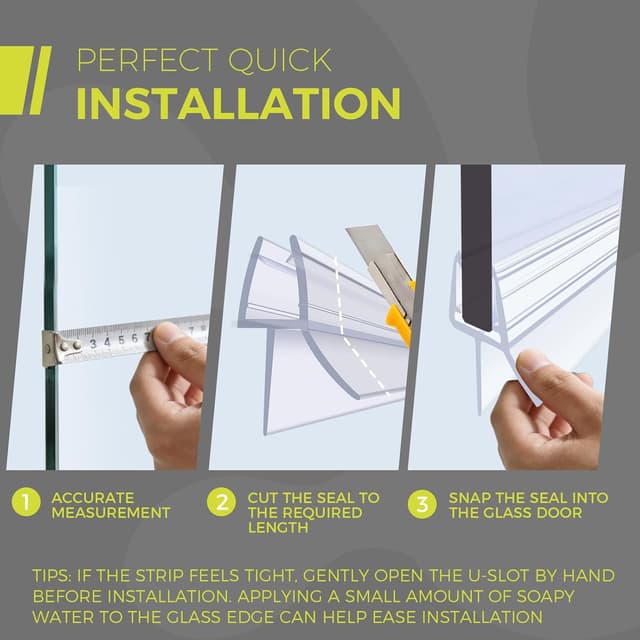 PERFECT QUICK
INSTALLATION

3 4 5 6 7

1 ACCURATE MEASUREMENT

2 CUT THE SEAL TO THE REQUIRED LENGTH

3 SNAP THE SEAL INTO THE GLASS DOOR

TIPS: IF THE STRIP FEELS TIGHT, GENTLY OPEN THE U-SLOT BY HAND BEFORE INSTALLATION. APPLYING A SMALL AMOUNT OF SOAPY WATER TO THE GLASS EDGE CAN HELP EASE INSTALLATION