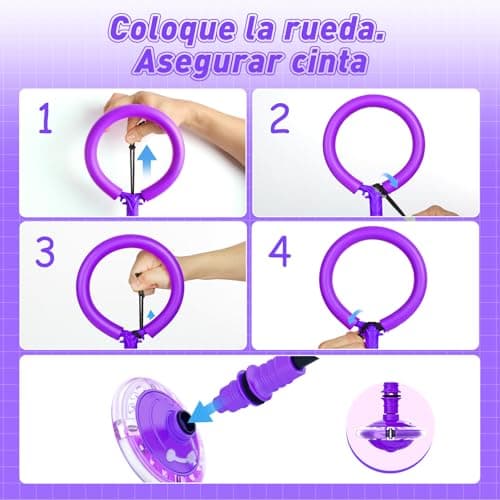 Coloque la rueda.
Asegurar cinta

1

2

3

4