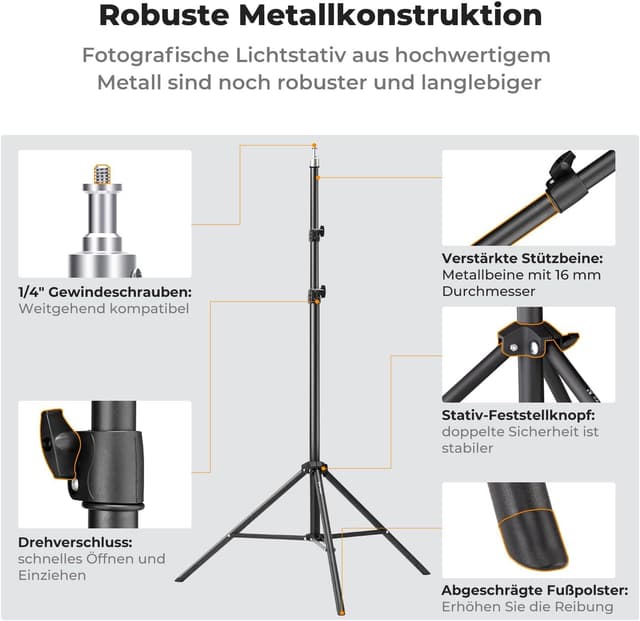 Robuste Metallkonstruktion

Fotografische Lichtstativ aus hochwertigem Metall sind noch robuster und langlebiger

1/4" Gewindeschrauben:
Weitgehend kompatibel

Drehverschluss:
schnelles Öffnen und Einziehen

Verstärkte Stützbeine:
Metallbeine mit 16 mm Durchmesser

Stativ-Feststellknopf:
doppelte Sicherheit ist stabiler

Abgeschrägte Fußpolster:
Erhöhen Sie die Reibung