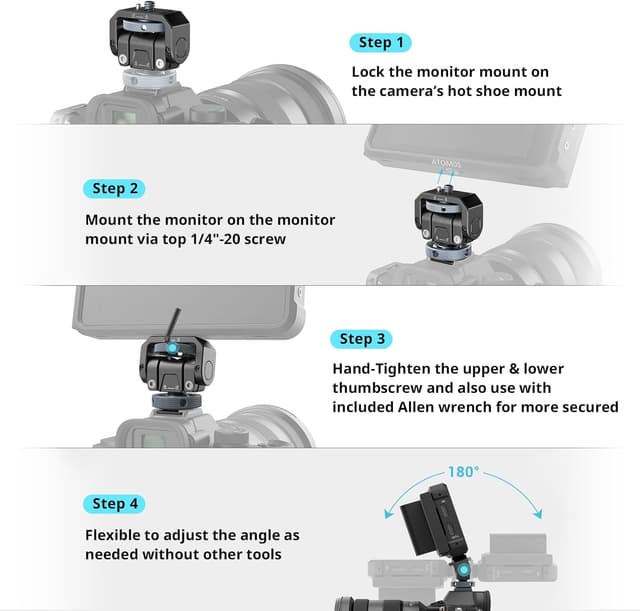 Step 1

Lock the monitor mount on the camera's hot shoe mount

ATOMOS

Step 2

Mount the monitor on the monitor mount via top 1/4"-20 screw

Step 3

Hand-Tighten the upper & lower thumbscrew and also use with included Allen wrench for more secured

180°

Step 4

Flexible to adjust the angle as needed without other tools